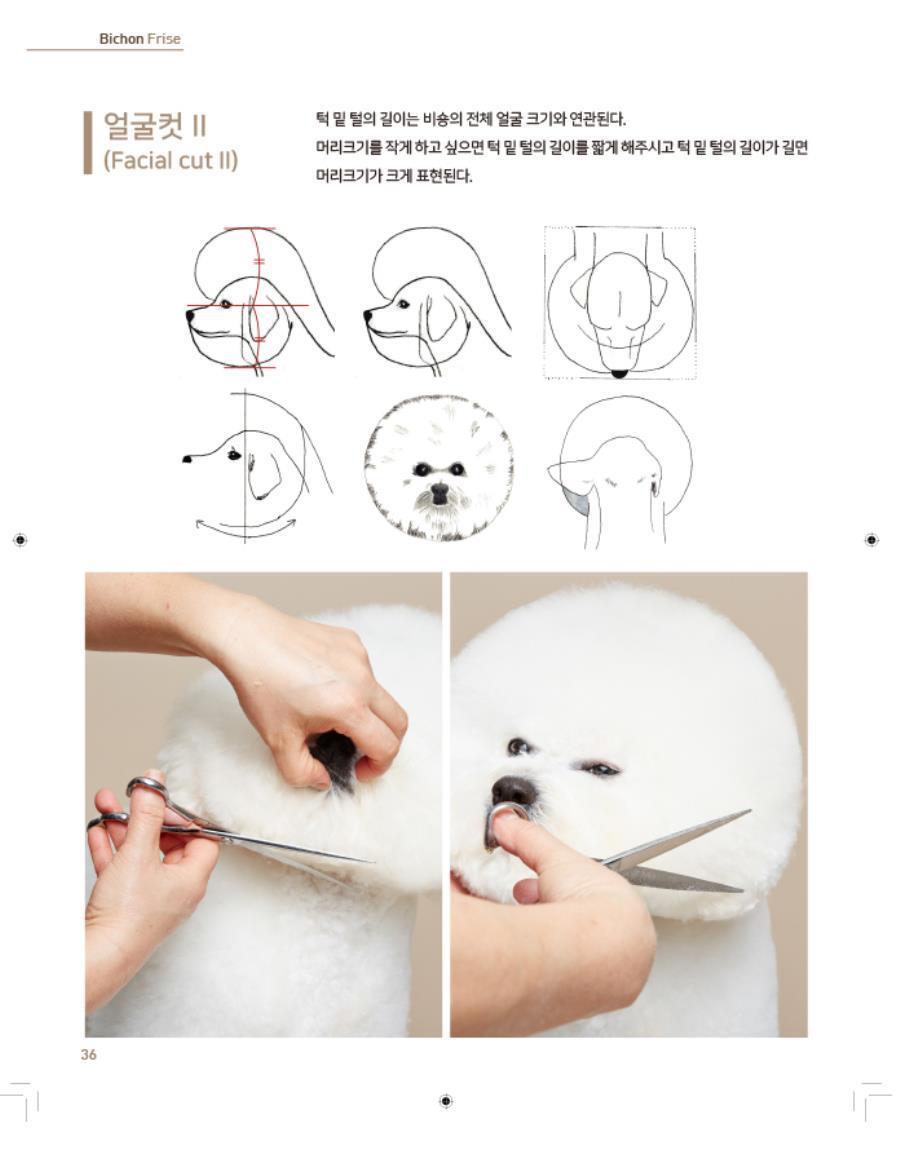 Bichon Frise

얼굴컷 II
(Facial cut II)

턱 밑 털의 길이는 비숑의 전체 얼굴 크기와 연관된다.
머리크기를 작게 하고 싶으면 턱 밑 털의 길이를 짧게 해주시고 턱 밑 털의 길이가 길면 머리크기가 크게 표현된다.

36