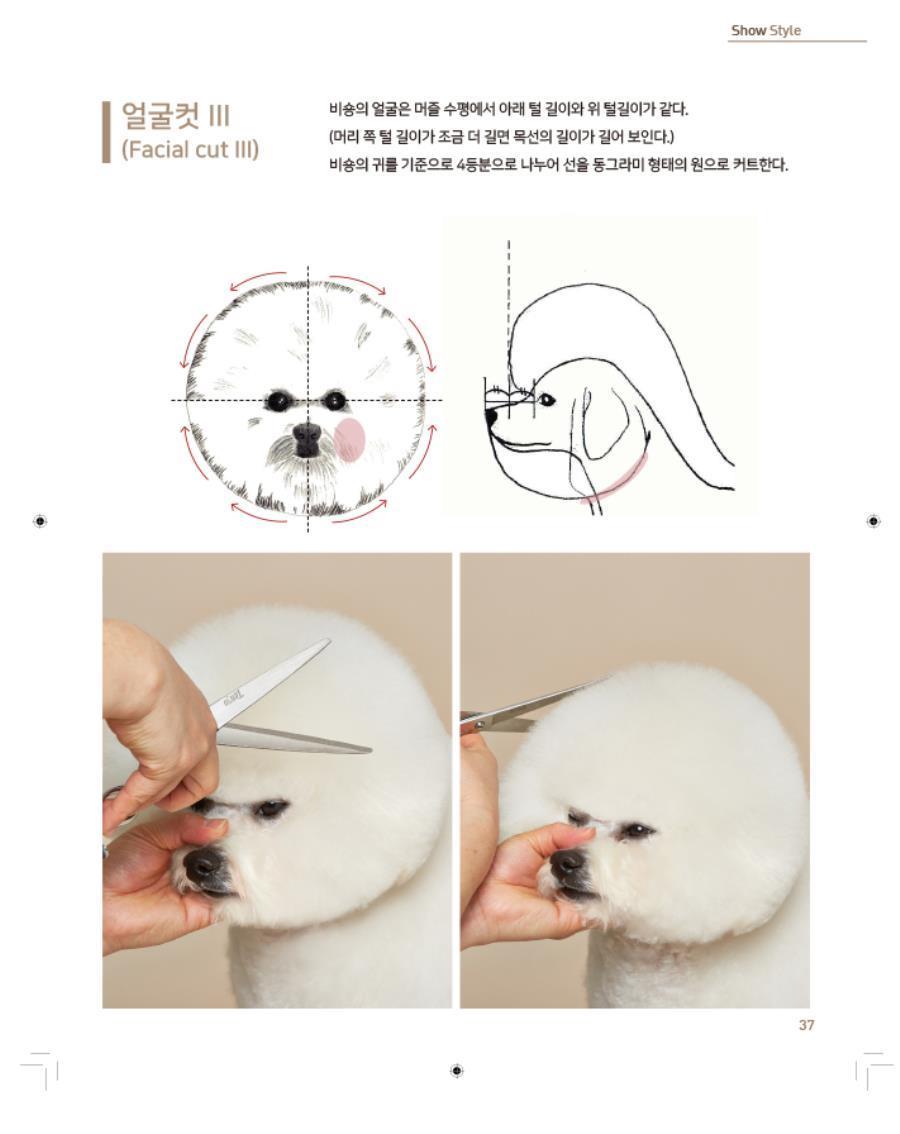 Show Style

얼굴컷 III
(Facial cut III)

비숑의 얼굴은 머즐 수평에서 아래 털 길이와 위 털길이가 같다.
(머리 쪽 털 길이가 조금 더 길면 목선의 길이가 길어 보인다.)
비숑의 귀를 기준으로 4등분으로 나누어 선을 동그라미 형태의 원으로 커트한다.

37