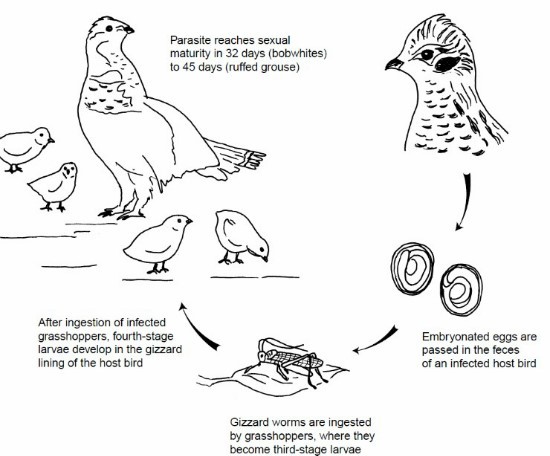 Parasite reaches sexual maturity in 32 days (bobwhites) to 45 days (ruffed grouse)

Embryonated eggs are passed in the feces of an infected host bird

Gizzard worms are ingested by grasshoppers, where they become third-stage larvae

After ingestion of infected grasshoppers, fourth-stage larvae develop in the gizzard lining of the host bird